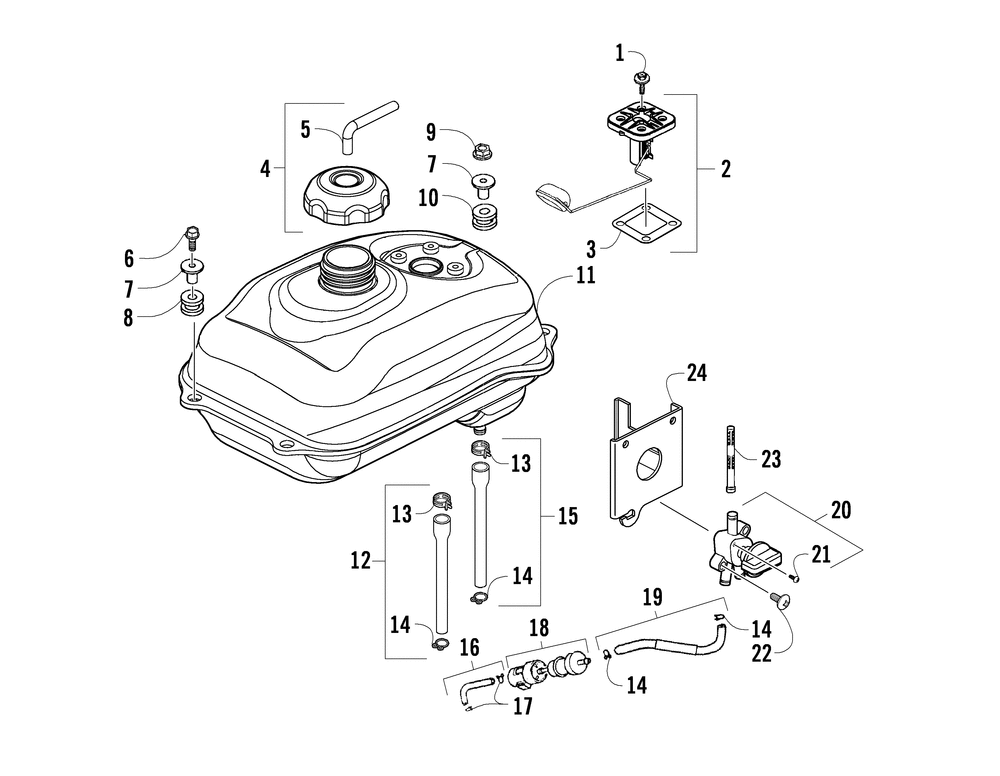 1
2
3
4
5
9
7
10
6
7
8
11
24
23
20
21
22
13
15
14
13
12
14
19
14
14
18
16
17